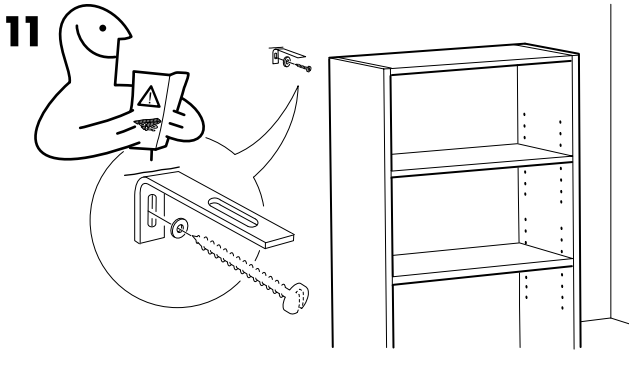 11